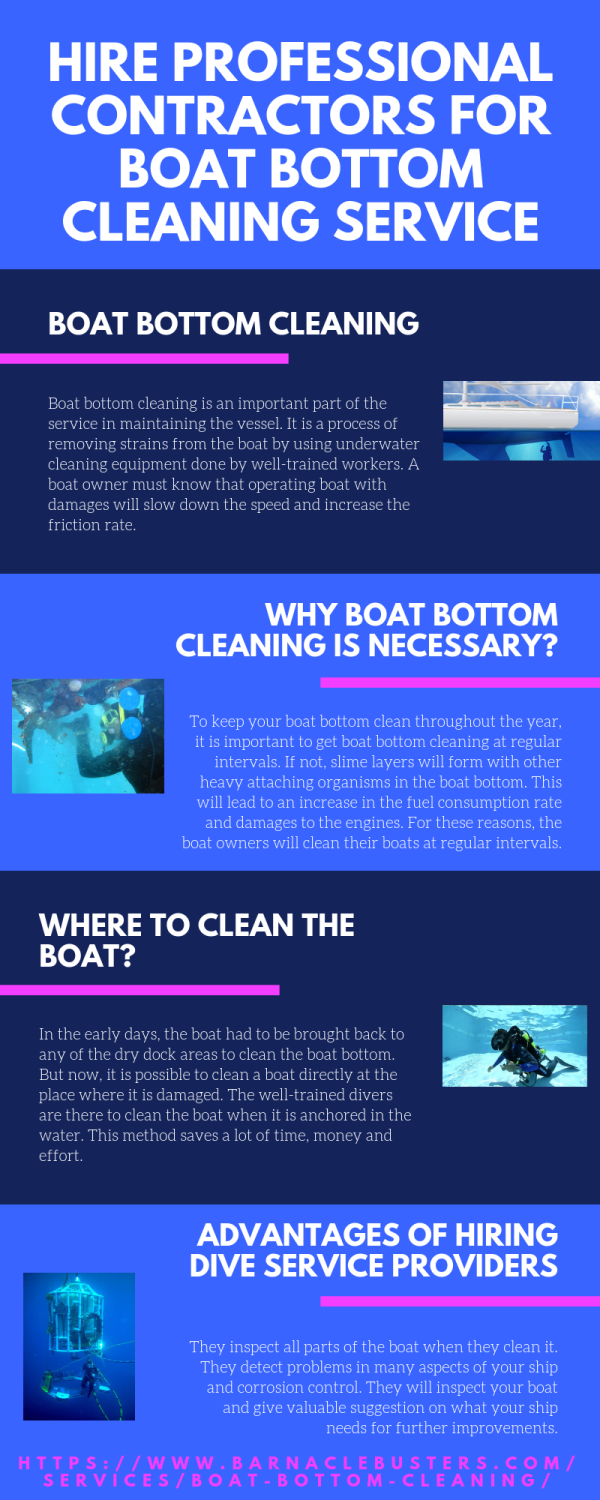 HIRE PROFESSIONAL CONTRACTORS FOR BOAT BOTTOM CLEANING SERVICE

BOAT BOTTOM CLEANING

Boat bottom cleaning is an important part of the service in maintaining the vessel. It is a process of removing strains from the boat by using underwater cleaning equipment done by well-trained workers. A boat owner must know that operating boat with damages will slow down the speed and increase the friction rate.

WHY BOAT BOTTOM CLEANING IS NECESSARY?

To keep your boat bottom clean throughout the year, it is important to get boat bottom cleaning at regular intervals. If not, slime layers will form with other heavy attaching organisms in the boat bottom. This will lead to an increase in the fuel consumption rate and damages to the engines. For these reasons, the boat owners will clean their boats at regular intervals.

WHERE TO CLEAN THE BOAT?

In the early days, the boat had to be brought back to any of the dry dock areas to clean the boat bottom. But now, it is possible to clean a boat directly at the place where it is damaged. The well-trained divers are there to clean the boat when it is anchored in the water. This method saves a lot of time, money and effort.

ADVANTAGES OF HIRING DIVE SERVICE PROVIDERS

They inspect all parts of the boat when they clean it. They detect problems in many aspects of your ship and corrosion control. They will inspect your boat and give valuable suggestion on what your ship needs for further improvements.

HTTPS://WWW.BARNACLEBUSTERS.COM/SERVICES/BOAT-BOTTOM-CLEANING/